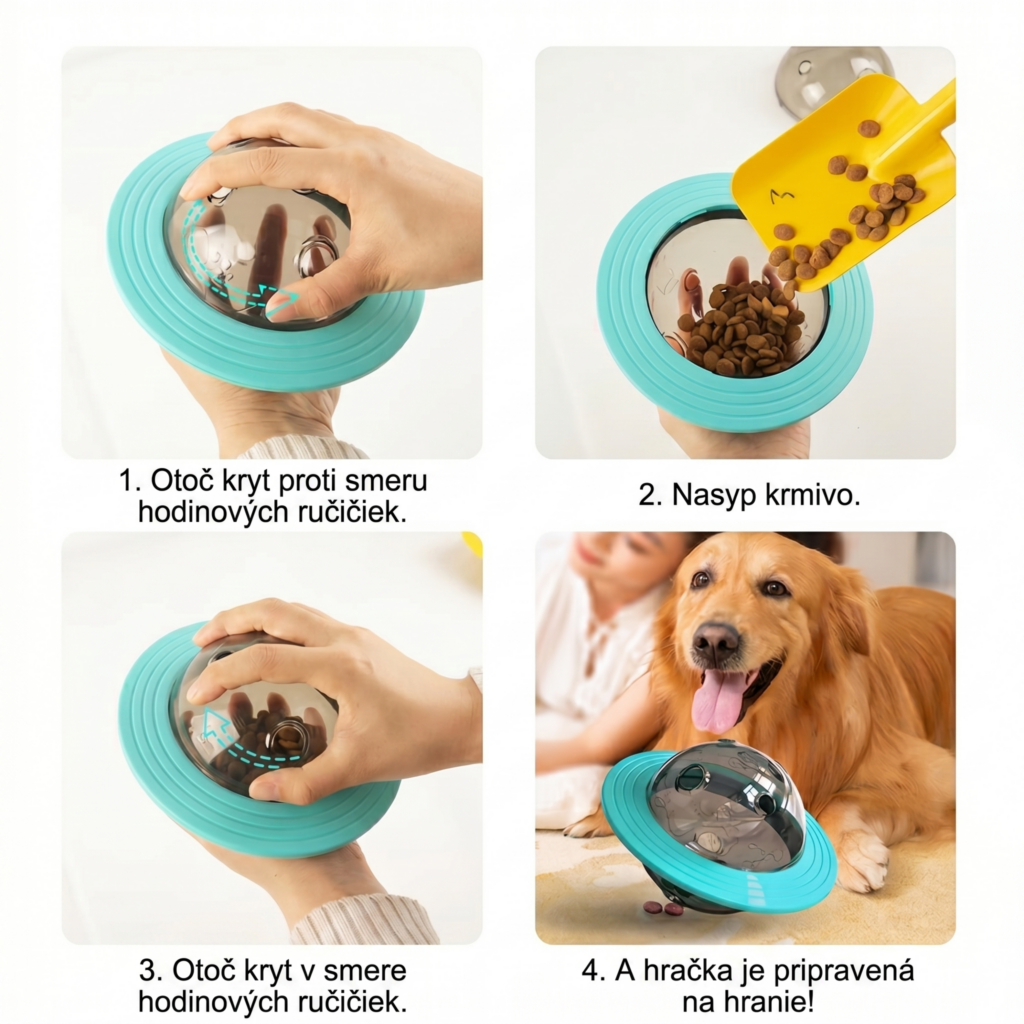 1. Otoč kryt proti smeru hodinových ručičiek.

2. Nasyp krmivo.

3. Otoč kryt v smere hodinových ručičiek.

4. A hračka je pripravená na hranie!