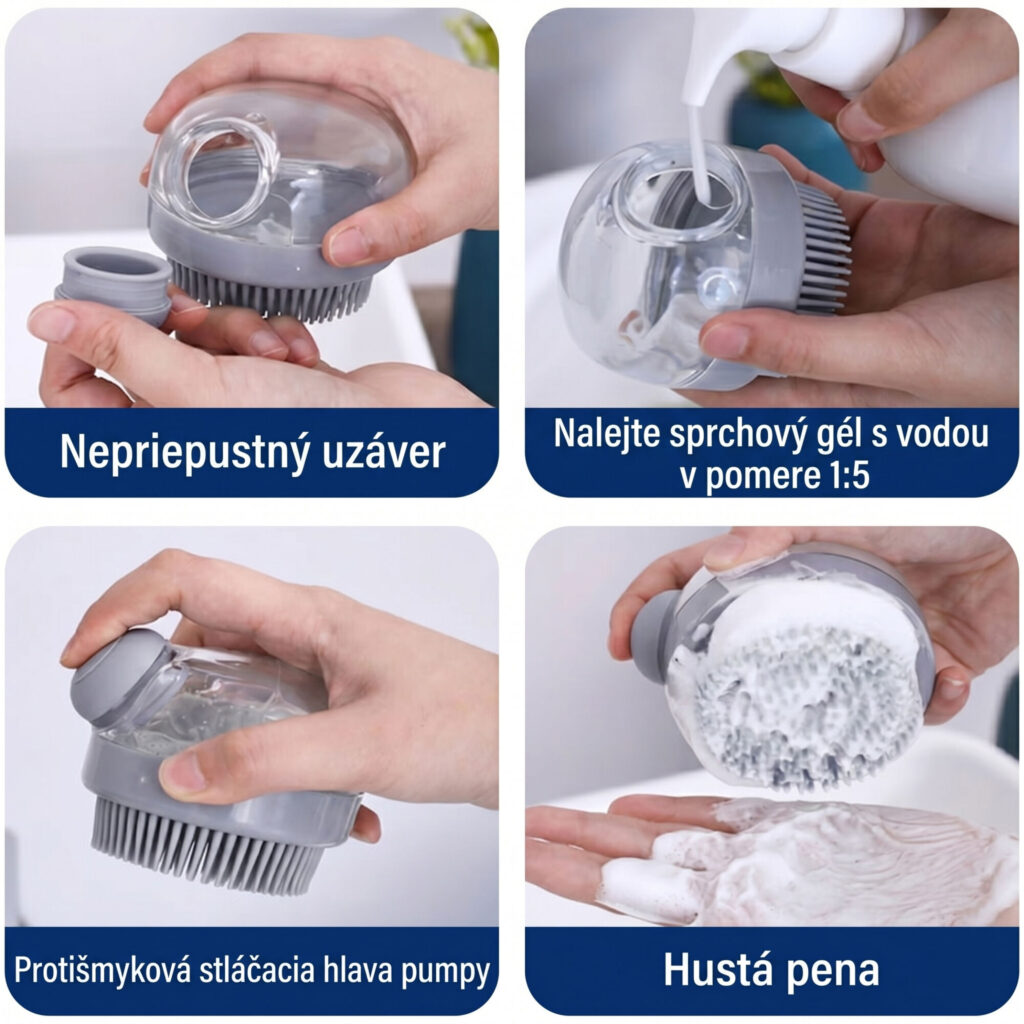 Nepriepustný uzáver

Nalejte sprchový gél s vodou v pomere 1:5

Protišmyková stláčacia hlava pumpy

Hustá pena